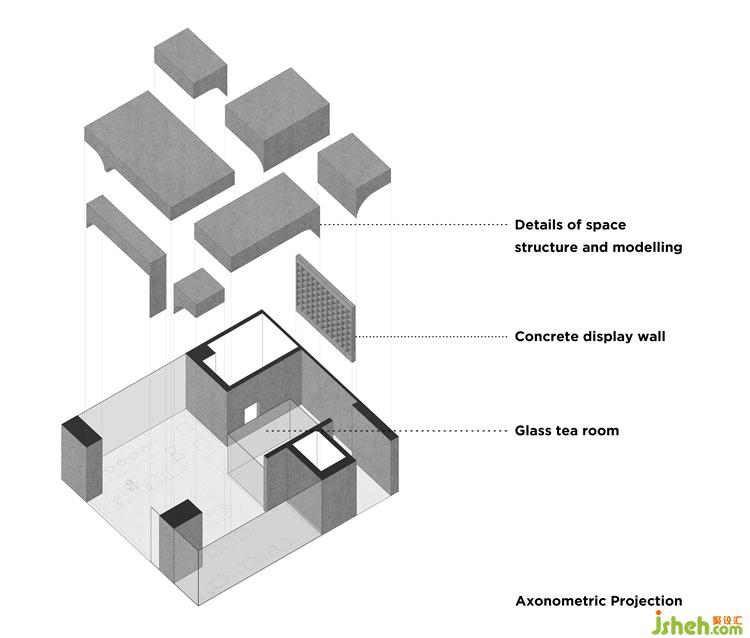 Details of space structure and modelling

Concrete display wall

Glass tea room

Axonometric Projection

jsheh.com 聚设汇